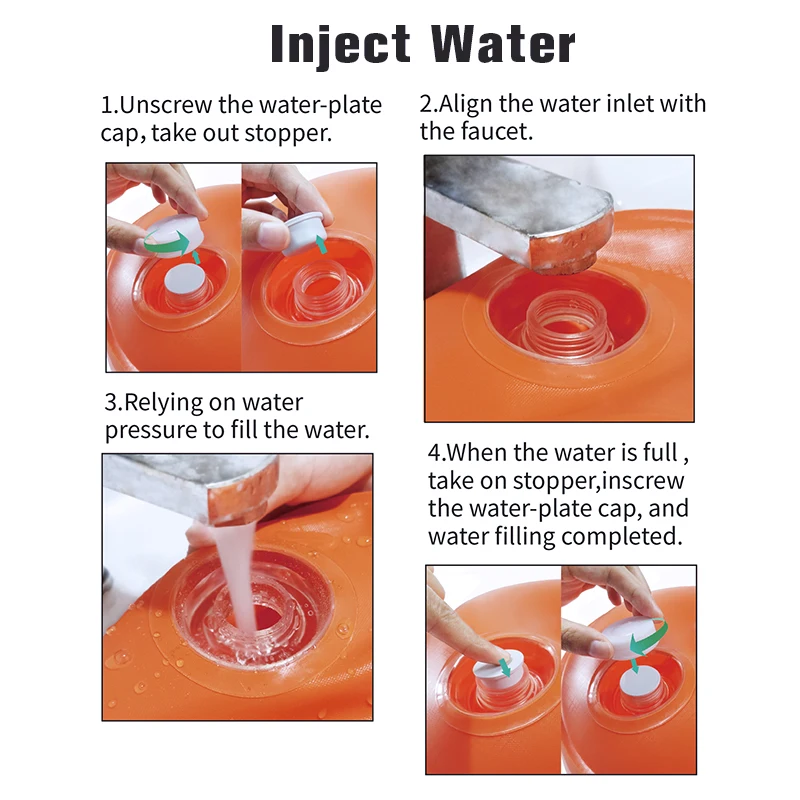 Inject Water

1.Unscrew the water-plate cap, take out stopper.

2.Align the water inlet with the faucet.

3.Relying on water pressure to fill the water.

4.When the water is full , take on stopper,inscrew the water-plate cap, and water filling completed.